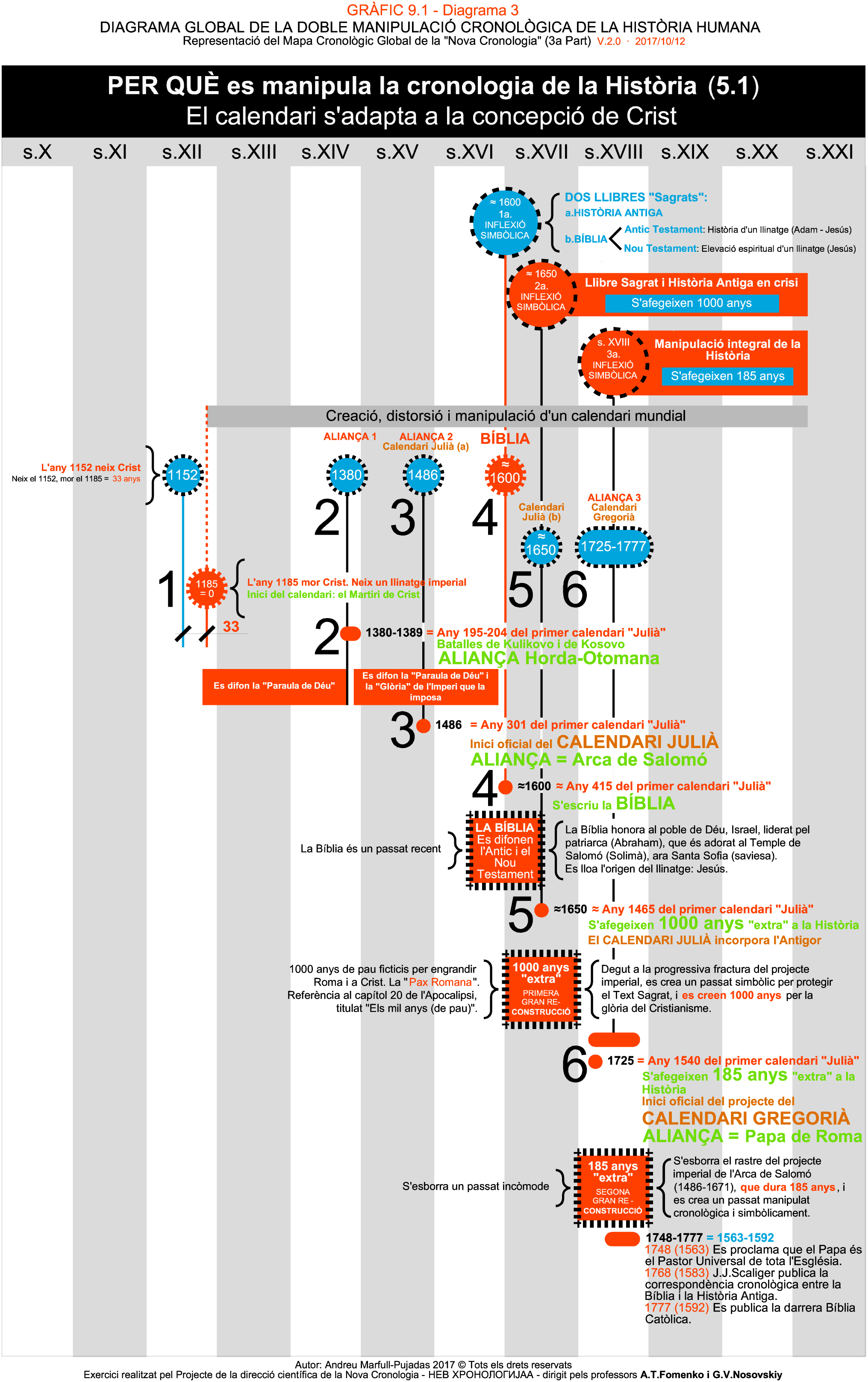 GRÀFIC 9.1 - Diagrama 3
DIAGRAMA GLOBAL DE LA DOBLE MANIPULACIÓ CRONOLÒGICA DE LA HISTÒRIA HUMANA
Representació del Mapa Cronològic Global de la "Nova Cronologia" (3a Part) V.2.0 · 2017/10/12

PER QUÈ es manipula la cronologia de la Història (5.1)
El calendari s'adapta a la concepció de Crist

s.X s.XI s.XII s.XIII s.XIV s.XV s.XVI s.XVII s.XVIII s.XIX s.XX s.XXI

≈ 1600 1a. INFLEXIÓ SIMBÒLICA

DOS LLIBRES "Sagrats":
a.HISTÒRIA ANTIGA
b.BÍBLIA
Antic Testament: Història d'un llinatge (Adam - Jesús)
Nou Testament: Elevació espiritual d'un llinatge (Jesús)

≈ 1650 2a. INFLEXIÓ SIMBÒLICA
Llibre Sagrat i Història Antiga en crisi
S'afegeixen 1000 anys

s. XVIII 3a. INFLEXIÓ SIMBÒLICA
Manipulació integral de la Història
S'afegeixen 185 anys

Creació, distorsió i manipulació d'un calendari mundial

L'any 1152 neix Crist
Neix el 1152, mor el 1185 = 33 anys
1152

ALIANÇA 1
1380
ALIANÇA 2
Calendari Julià (a)
1486
BÍBLIA
≈ 1600
2 3 4
Calendari Julià (b)
≈ 1650
ALIANÇA 3
Calendari Gregorià
1725-1777
5 6

1
1185 = 0
L'any 1185 mor Crist. Neix un llinatge imperial
Inici del calendari: el Martiri de Crist
33

2
1380-1389 = Any 195-204 del primer calendari "Julià"
Batalles de Kulikovo i de Kosovo
ALIANÇA Horda-Otomana

Es difon la "Paraula de Déu"
Es difon la "Paraula de Déu" i la "Glòria" de l'Imperi que la imposa

3
1486 = Any 301 del primer calendari "Julià"
Inici oficial del CALENDARI JULIÀ
ALIANÇA = Arca de Salomó

4
≈1600 ≈ Any 415 del primer calendari "Julià"
S'escriu la BÍBLIA

La Bíblia és un passat recent
LA BÍBLIA
Es difonen l'Antic i el Nou Testament
La Bíblia honora al poble de Déu, Israel, liderat pel patriarca (Abraham), que és adorat al Temple de Salomó (Solimà), ara Santa Sofia (saviesa).
Es lloa l'origen del llinatge: Jesús.

5
≈1650 ≈ Any 1465 del primer calendari "Julià"
S'afegeixen 1000 anys "extra" a la Història
El CALENDARI JULIÀ incorpora l'Antigor

1000 anys de pau ficticis per engrandir Roma i a Crist. La "Pax Romana".
Referència al capítol 20 de l'Apocalipsi, titulat "Els mil anys (de pau)".
1000 anys "extra"
PRIMERA GRAN RE-CONSTRUCCIÓ
Degut a la progressiva fractura del projecte imperial, es crea un passat simbòlic per protegir el Text Sagrat, i es creen 1000 anys per la glòria del Cristianisme.

6
1725 = Any 1540 del primer calendari "Julià"
S'afegeixen 185 anys "extra" a la Història
Inici oficial del projecte del
CALENDARI GREGORIÀ
ALIANÇA = Papa de Roma

S'esborra un passat incòmode
185 anys "extra"
SEGONA GRAN RE-CONSTRUCCIÓ
S'esborra el rastre del projecte imperial de l'Arca de Salomó (1486-1671), que dura 185 anys, i es crea un passat manipulat cronològica i simbòlicament.

1748-1777 = 1563-1592
1748 (1563) Es proclama que el Papa és el Pastor Universal de tota l'Església.
1768 (1583) J.J.Scaliger publica la correspondència cronològica entre la Bíblia i la Història Antiga.
1777 (1592) Es publica la darrera Bíblia Catòlica.

Autor: Andreu Marfull-Pujadas 2017 © Tots els drets reservats
Exercici realitzat pel Projecte de la direcció científica de la Nova Cronologia - НЕВ ХРОНОЛОГИЈАА - dirigit pels professors A.T.Fomenko i G.V.Nosovskiy